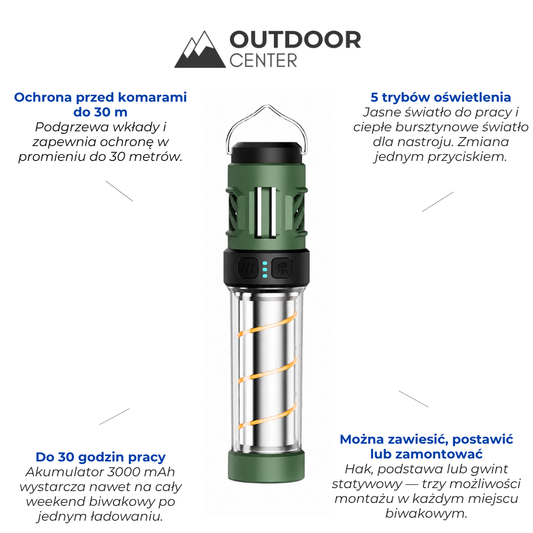 OUTDOOR
CENTER

Ochrona przed komarami do 30 m
Podgrzewa wkłady i zapewnia ochronę w promieniu do 30 metrów.

5 trybów oświetlenia
Jasne światło do pracy i ciepłe bursztynowe światło dla nastroju. Zmiana jednym przyciskiem.

Do 30 godzin pracy
Akumulator 3000 mAh wystarcza nawet na cały weekend biwakowy po jednym ładowaniu.

Można zawiesić, postawić lub zamontować
Hak, podstawa lub gwint statywowy — trzy możliwości montażu w każdym miejscu biwakowym.