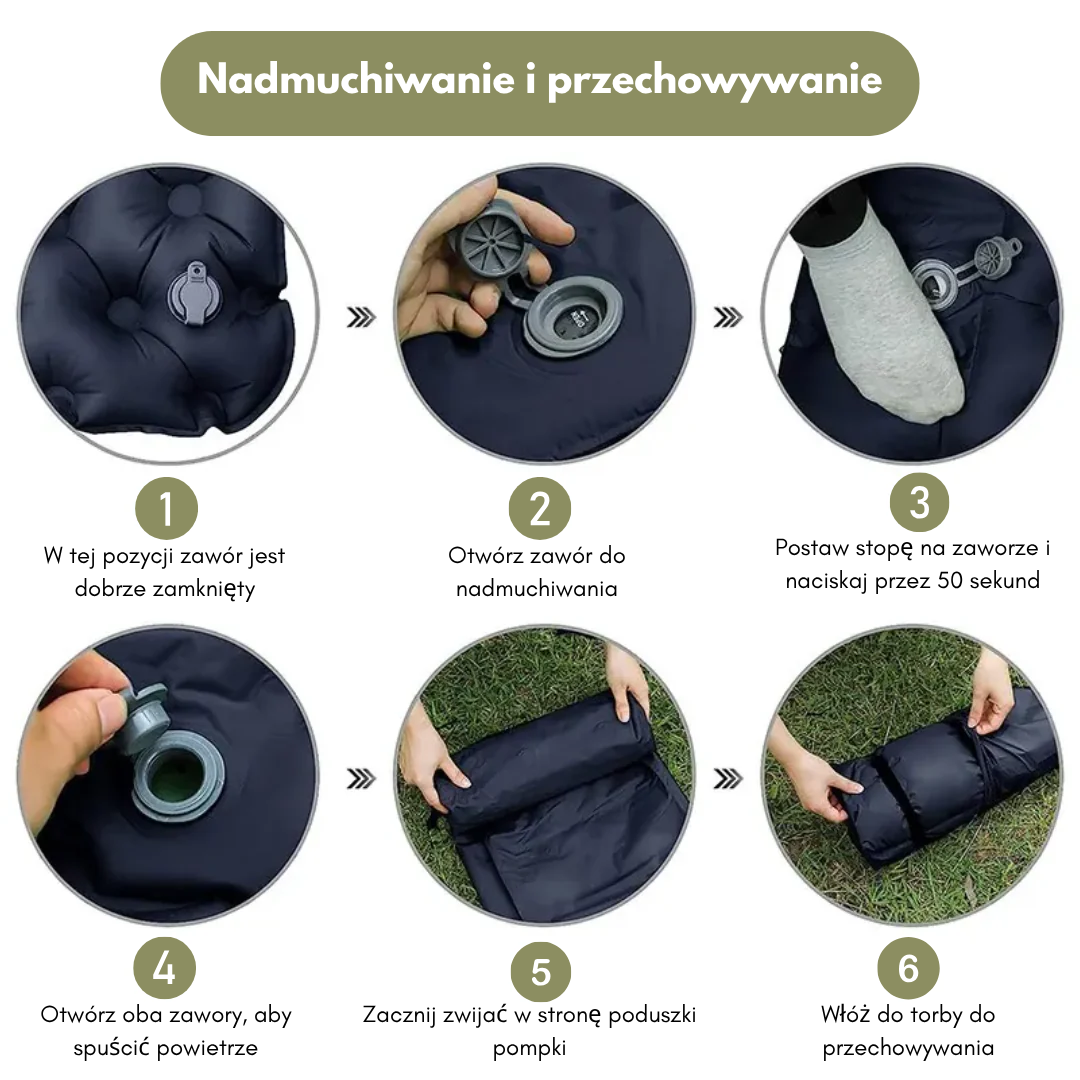 Nadmuchiwanie i przechowywanie

1
W tej pozycji zawór jest dobrze zamknięty

2
Otwórz zawór do nadmuchiwania

3
Postaw stopę na zaworze i naciskaj przez 50 sekund

4
Otwórz oba zawory, aby spuścić powietrze

5
Zacznij zwijać w stronę poduszki pompki

6
Włóż do torby do przechowywania