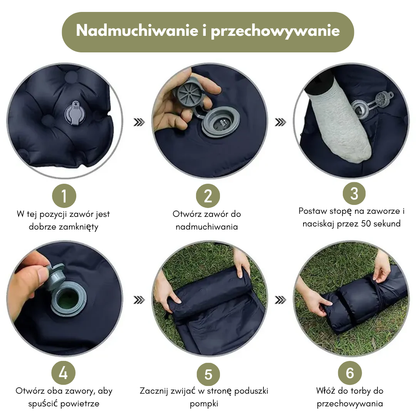 Nadmuchiwanie i przechowywanie

1
W tej pozycji zawór jest dobrze zamknięty

2
Otwórz zawór do nadmuchiwania

3
Postaw stopę na zaworze i naciskaj przez 50 sekund

4
Otwórz oba zawory, aby spuścić powietrze

5
Zacznij zwijać w stronę poduszki pompki

6
Włóż do torby do przechowywania