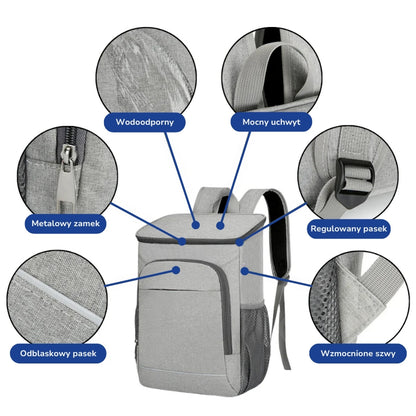 Wodoodporny

Mocny uchwyt

Metalowy zamek

Regulowany pasek

Odblaskowy pasek

Wzmocnione szwy