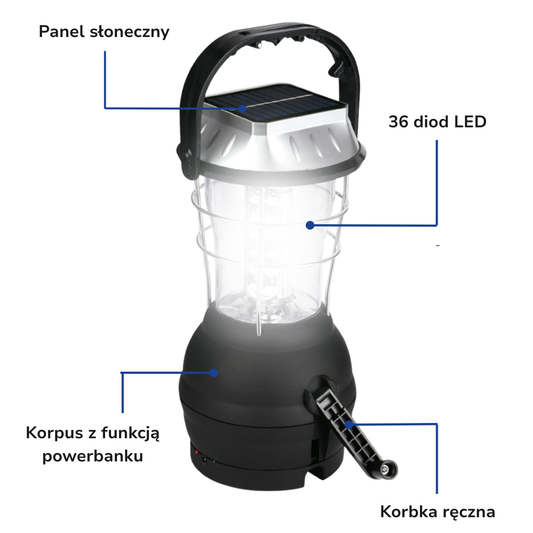 Panel słoneczny

36 diod LED

Korpus z funkcją powerbanku

Korbka ręczna